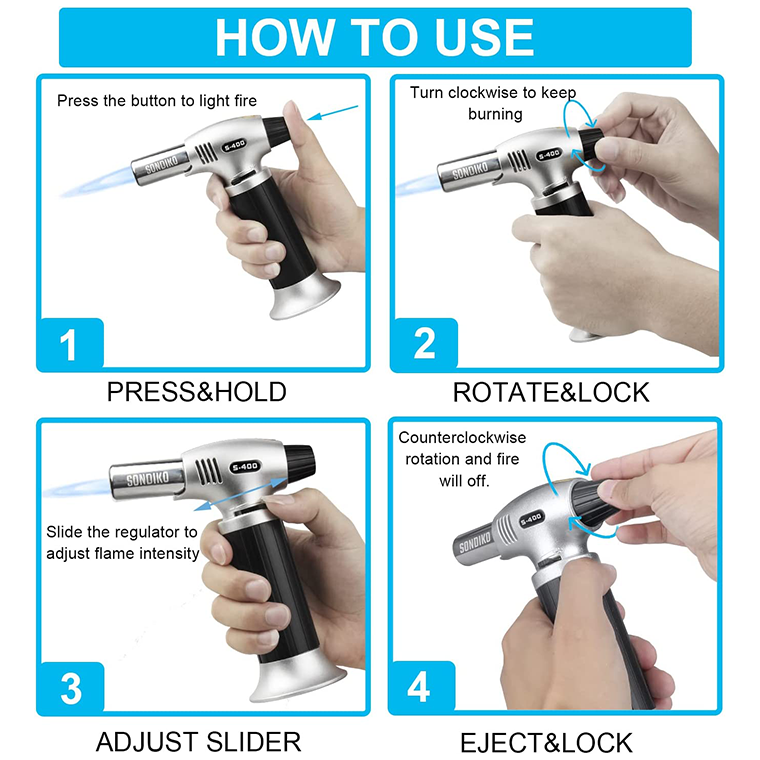 HOW TO USE

Press the button to light fire

SONDIKO S-400

1

PRESS&HOLD

Turn clockwise to keep burning

SONDIKO S-400

2

ROTATE&LOCK

SONDIKO S-400

Slide the regulator to adjust flame intensity

3

ADJUST SLIDER

Counterclockwise rotation and fire will off.

SONDIKO S-400

4

EJECT&LOCK